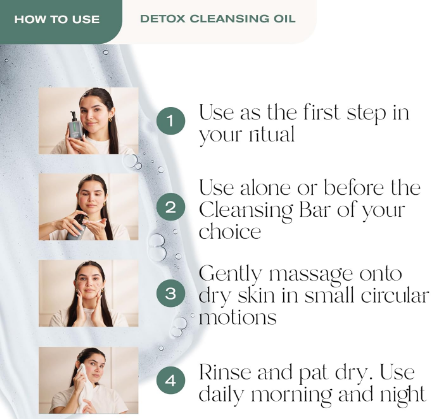 HOW TO USE

DETOX CLEANSING OIL

1 Use as the first step in your ritual

2 Use alone or before the Cleansing Bar of your choice

3 Gently massage onto dry skin in small circular motions

4 Rinse and pat dry. Use daily morning and night