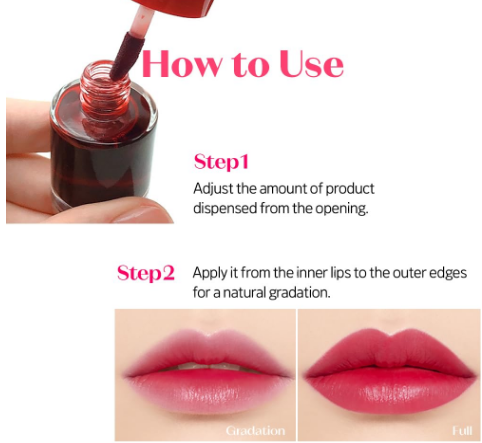 How to Use

Step1
Adjust the amount of product dispensed from the opening.

Step2
Apply it from the inner lips to the outer edges for a natural gradation.

Gradation

Full