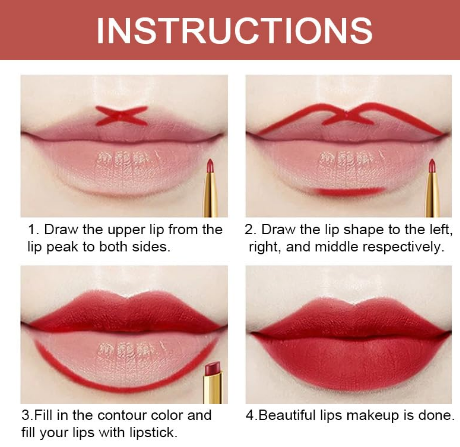 INSTRUCTIONS

1. Draw the upper lip from the lip peak to both sides.

2. Draw the lip shape to the left, right, and middle respectively.

3.Fill in the contour color and fill your lips with lipstick.

4.Beautiful lips makeup is done.